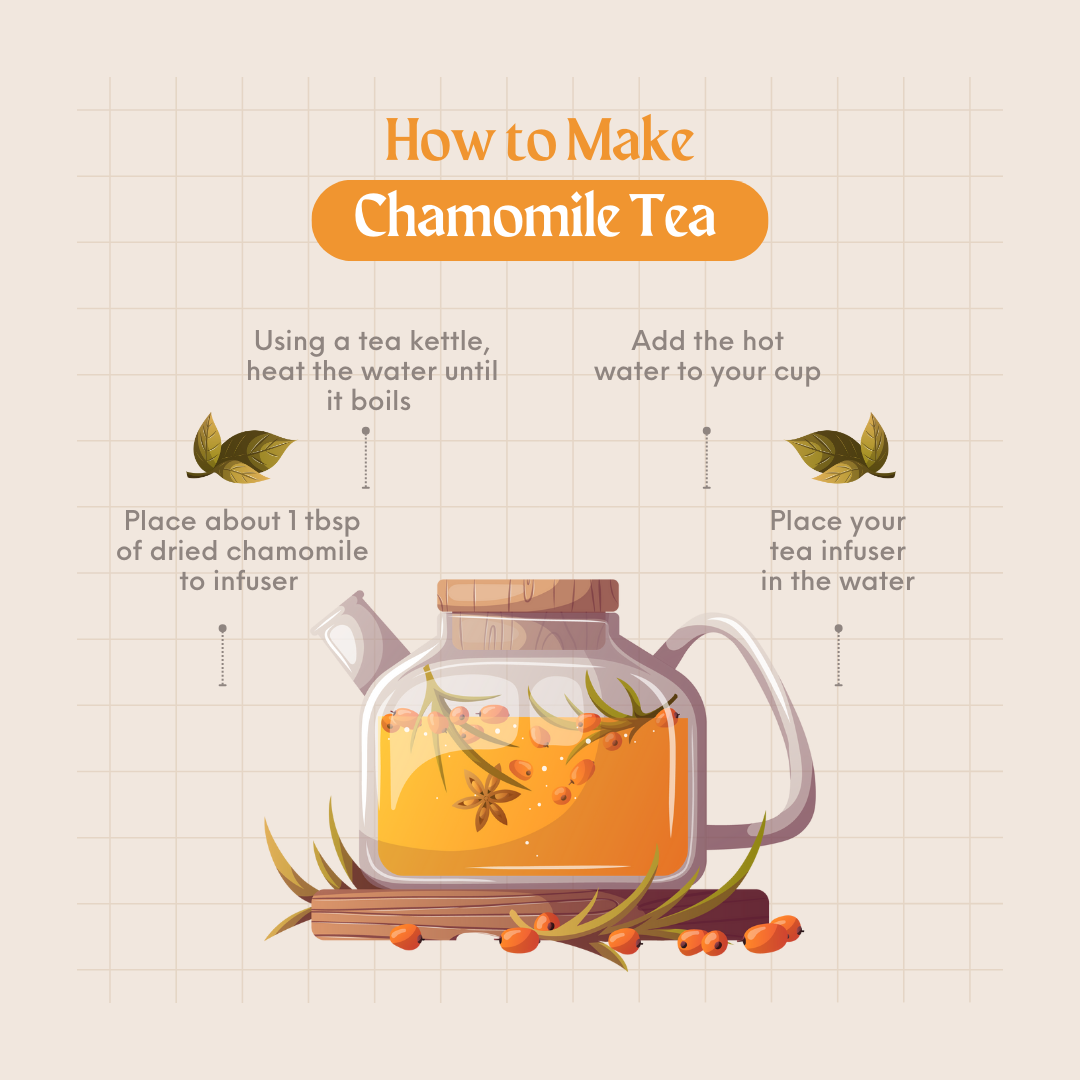 How to Make
Chamomile Tea

Using a tea kettle, heat the water until it boils

Add the hot water to your cup

Place about 1 tbsp of dried chamomile to infuser

Place your tea infuser in the water